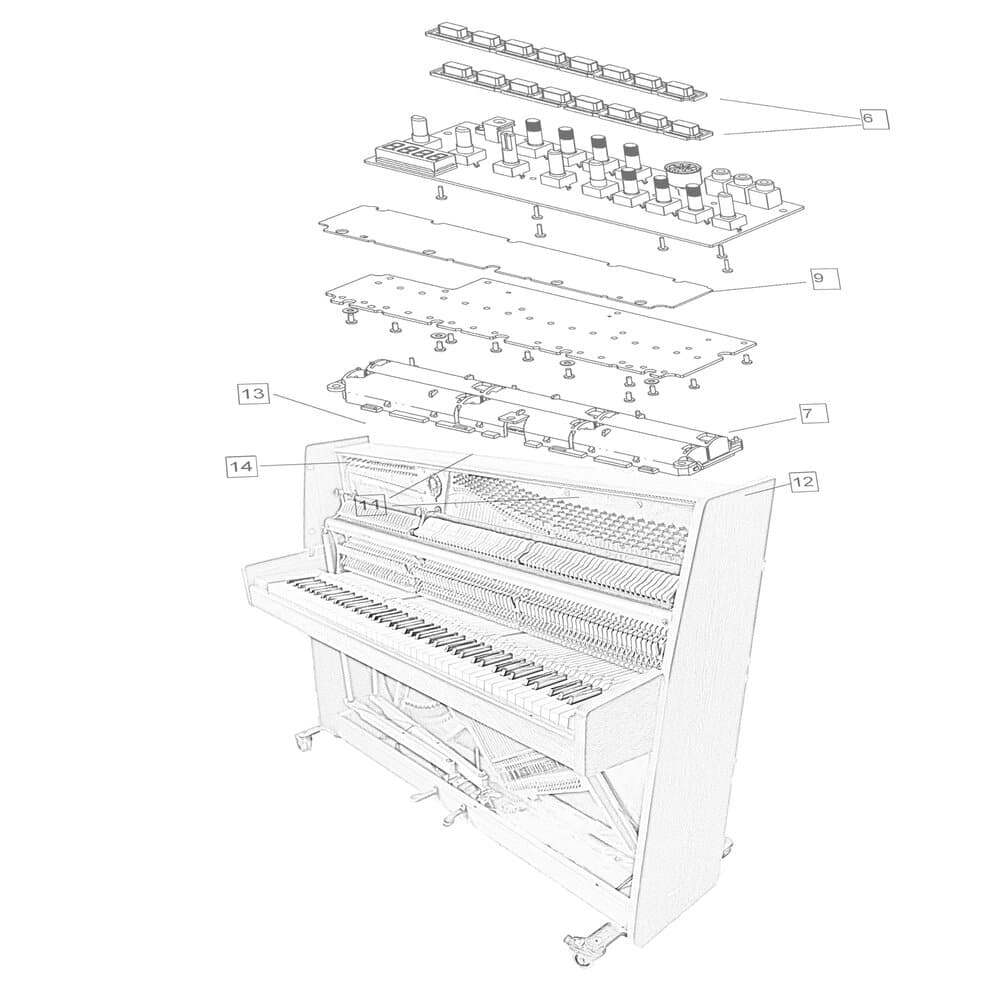 6

9

13

7

14

12

11